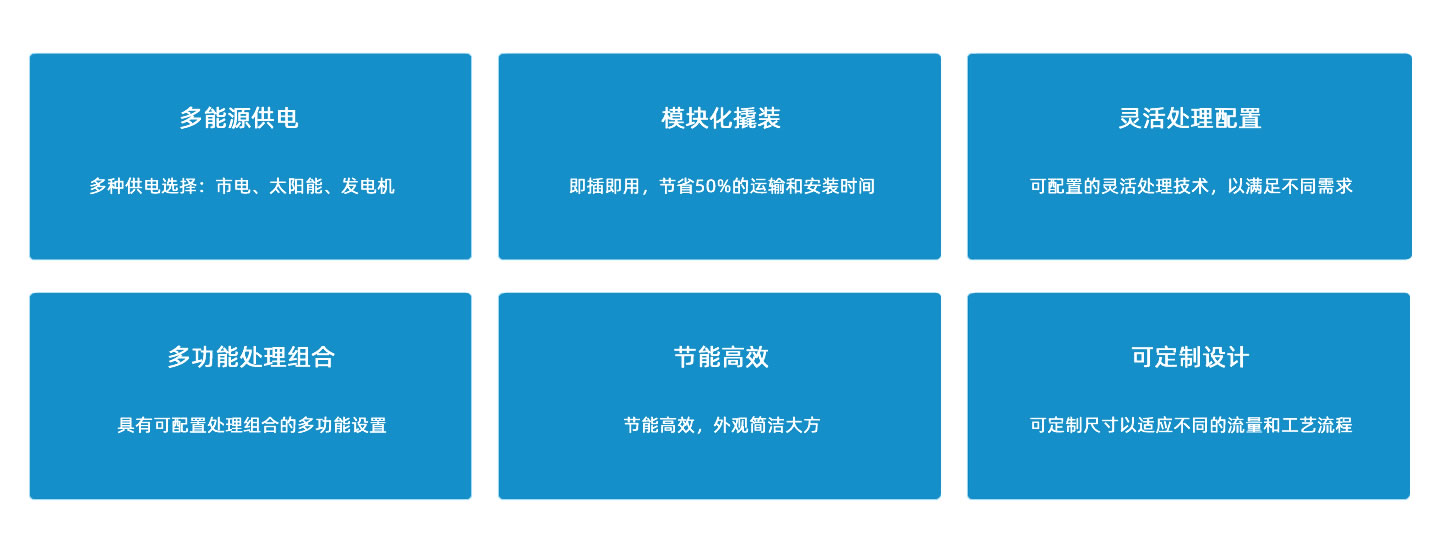 多能源供电

多种供电选择：市电、太阳能、发电机

模块化撬装

即插即用，节省50%的运输和安装时间

灵活处理配置

可配置的灵活处理技术，以满足不同需求

多功能处理组合

具有可配置处理组合的多功能设置

节能高效

节能高效，外观简洁大方

可定制设计

可定制尺寸以适应不同的流量和工艺流程